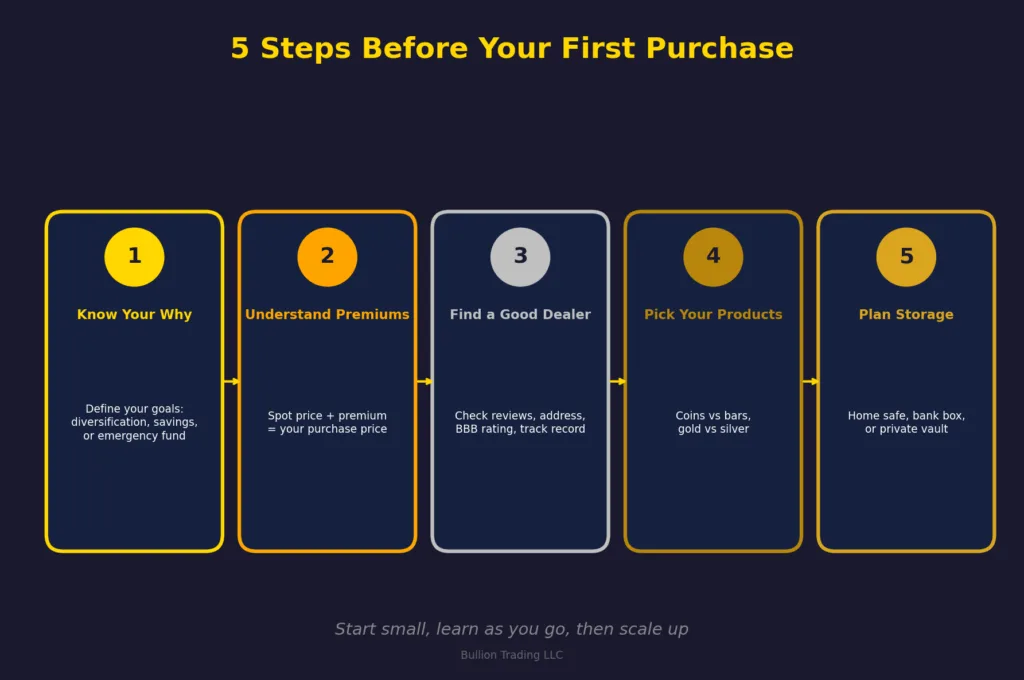 5 Steps Before Your First Purchase

1
Know Your Why
Define your goals: diversification, savings, or emergency fund

2
Understand Premiums
Spot price + premium = your purchase price

3
Find a Good Dealer
Check reviews, address, BBB rating, track record

4
Pick Your Products
Coins vs bars, gold vs silver

5
Plan Storage
Home safe, bank box, or private vault

Start small, learn as you go, then scale up

Bullion Trading LLC